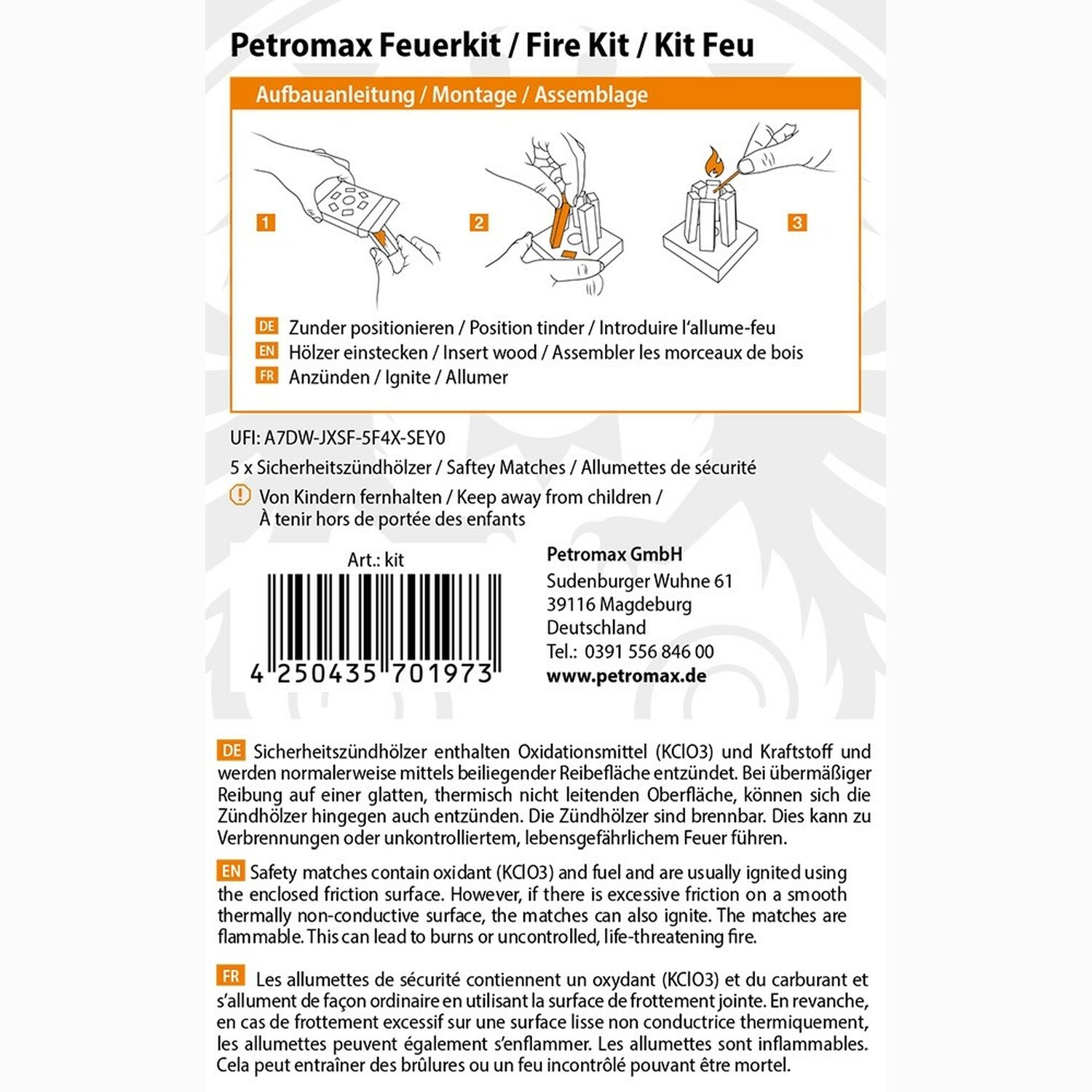 Petromax Feuerkit / Fire Kit / Kit Feu

Aufbauanleitung / Montage / Assemblage

1

2

3

DE Zunder positionieren / Position tinder / Introduire l'allume-feu
EN Hölzer einstecken / Insert wood / Assembler les morceaux de bois
FR Anzünden / Ignite / Allumer

UFI: A7DW-JXSF-5F4X-SEY0

5 x Sicherheitszündhölzer / Saftey Matches / Allumettes de sécurité

Von Kindern fernhalten / Keep away from children / À tenir hors de portée des enfants

Art.: kit

4 250435 701973

Petromax GmbH
Sudenburger Wuhne 61
39116 Magdeburg
Deutschland
Tel.: 0391 556 846 00
www.petromax.de

DE Sicherheitszündhölzer enthalten Oxidationsmittel (KClO3) und Kraftstoff und werden normalerweise mittels beiliegender Reibefläche entzündet. Bei übermäßiger Reibung auf einer glatten, thermisch nicht leitenden Oberfläche, können sich die Zündhölzer hingegen auch entzünden. Die Zündhölzer sind brennbar. Dies kann zu Verbrennungen oder unkontrolliertem, lebensgefährlichem Feuer führen.

EN Safety matches contain oxidant (KClO3) and fuel and are usually ignited using the enclosed friction surface. However, if there is excessive friction on a smooth thermally non-conductive surface, the matches can also ignite. The matches are flammable. This can lead to burns or uncontrolled, life-threatening fire.

FR Les allumettes de sécurité contiennent un oxydant (KClO3) et du carburant et s'allument de façon ordinaire en utilisant la surface de frottement jointe. En revanche, en cas de frottement excessif sur une surface lisse non conductrice thermiquement, les allumettes peuvent également s'enflammer. Les allumettes sont inflammables. Cela peut entraîner des brûlures ou un feu incontrôlé pouvant être mortel.